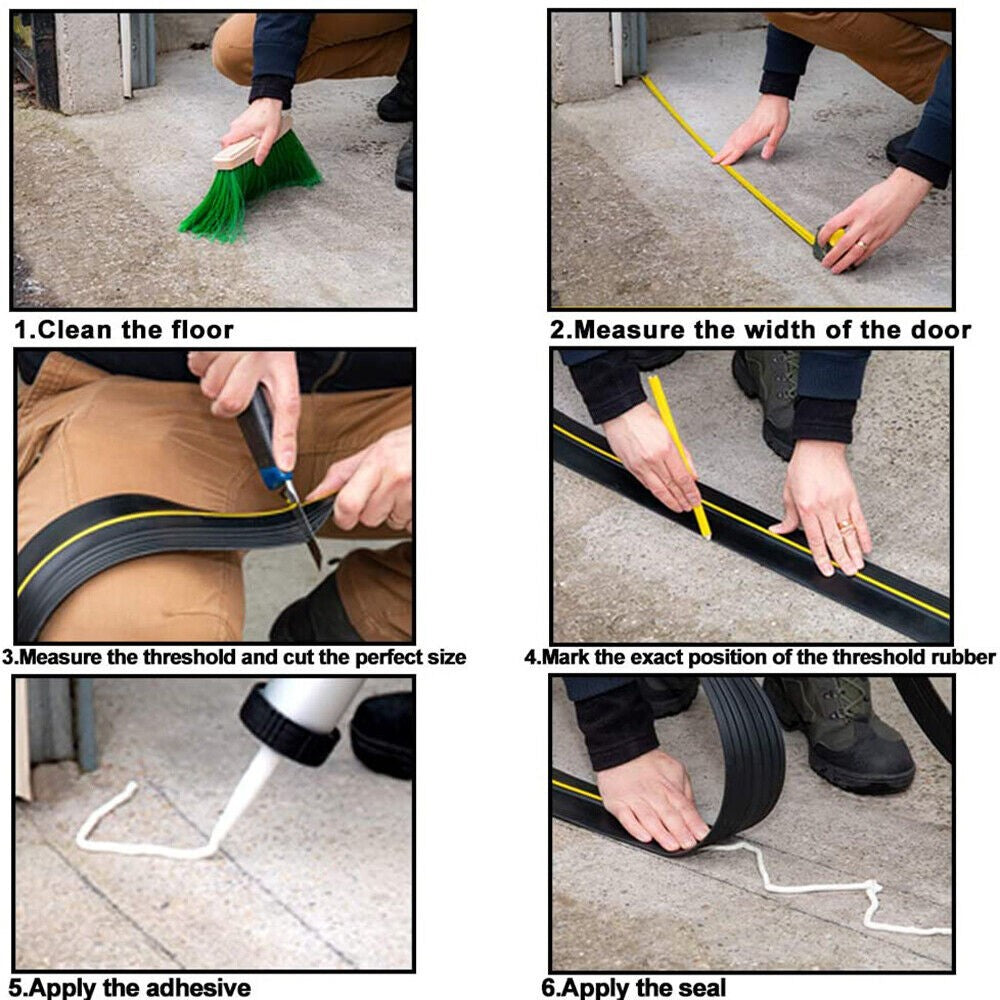 1.Clean the floor

2.Measure the width of the door

3.Measure the threshold and cut the perfect size

4.Mark the exact position of the threshold rubber

5.Apply the adhesive

6.Apply the seal