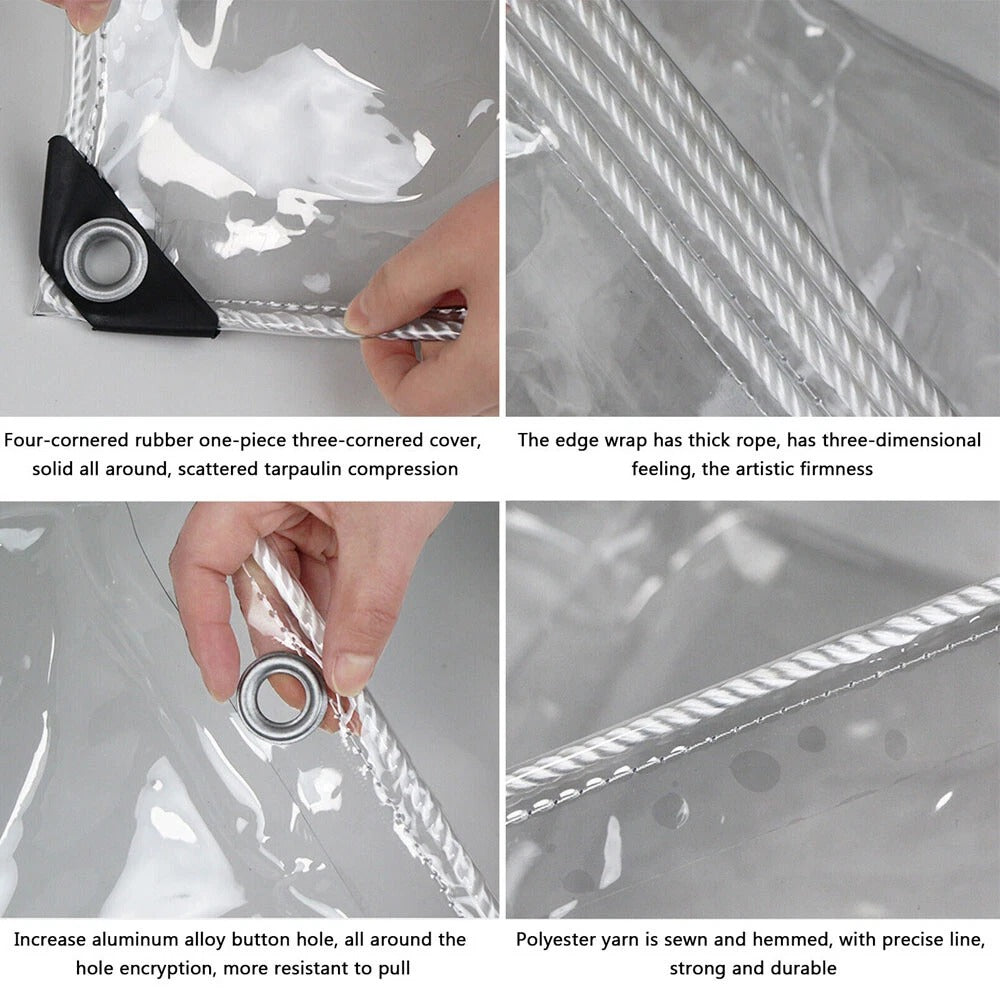 Four-cornered rubber one-piece three-cornered cover, solid all around, scattered tarpaulin compression

The edge wrap has thick rope, has three-dimensional feeling, the artistic firmness

Increase aluminum alloy button hole, all around the hole encryption, more resistant to pull

Polyester yarn is sewn and hemmed, with precise line, strong and durable